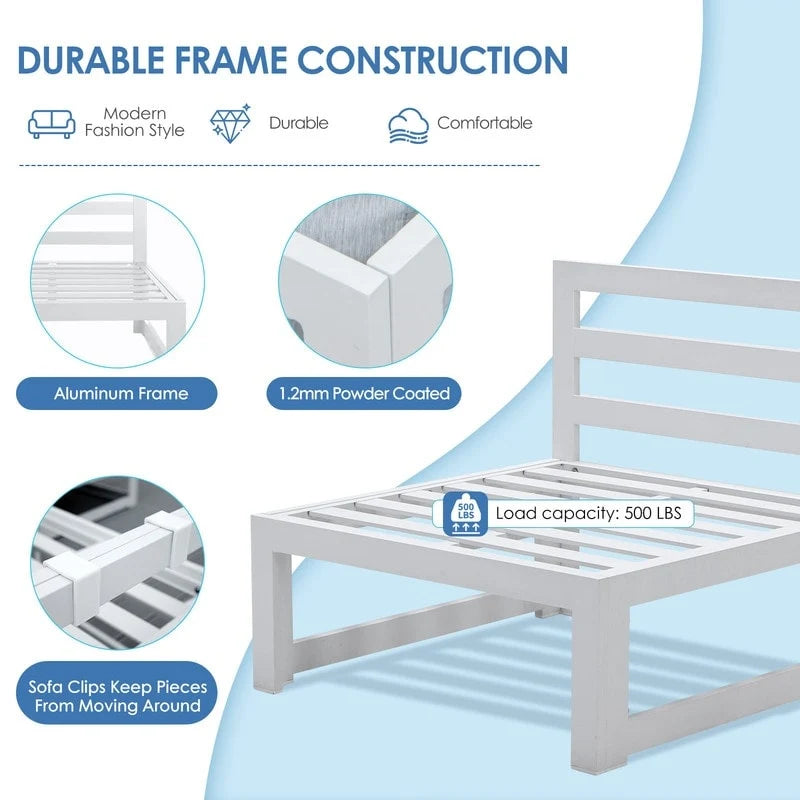 DURABLE FRAME CONSTRUCTION

Modern Fashion Style

Durable

Comfortable

Aluminum Frame

1.2mm Powder Coated

500 LBS

Load capacity: 500 LBS

Sofa Clips Keep Pieces From Moving Around